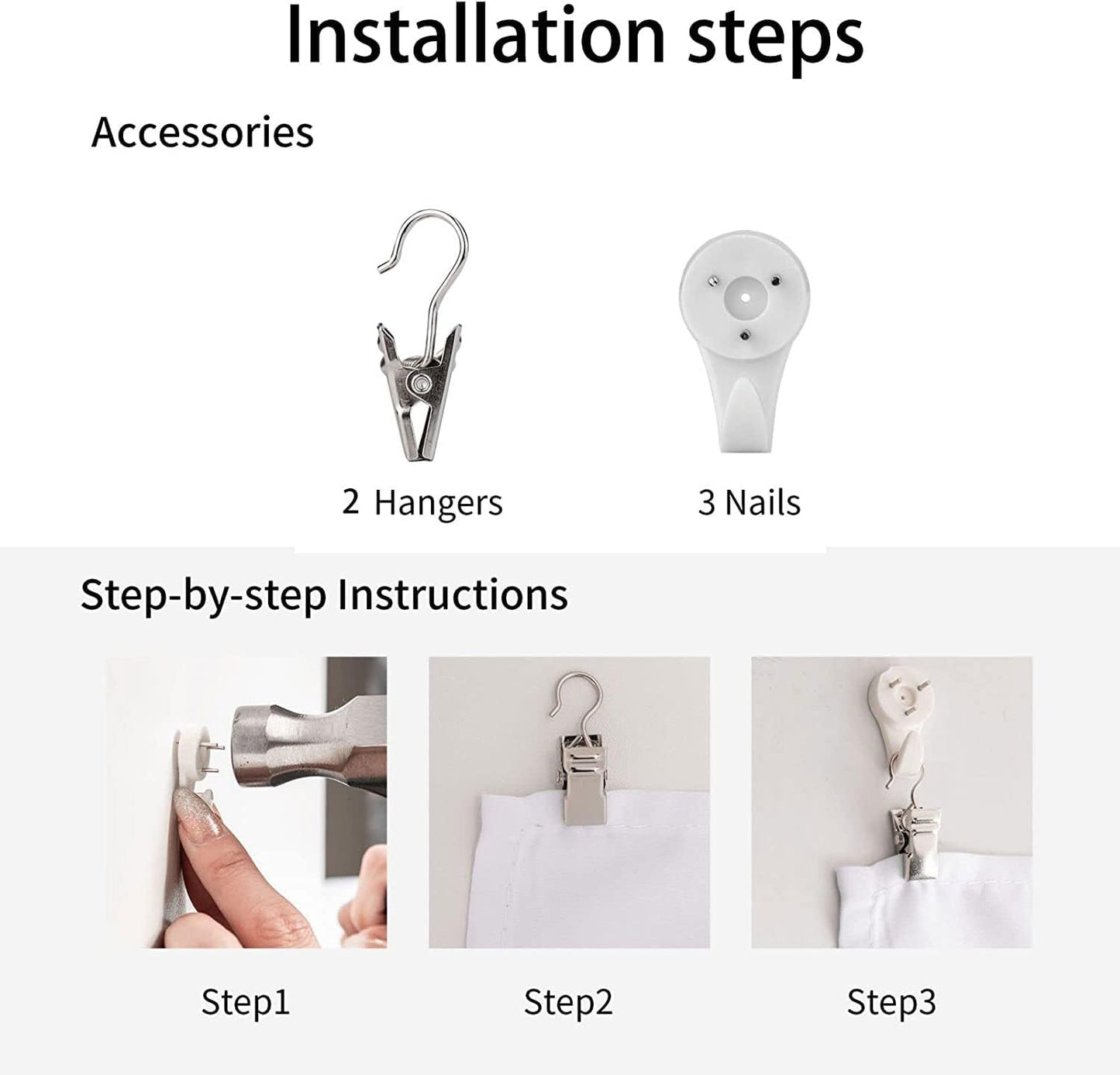 Installation steps

Accessories

2 Hangers

3 Nails

Step-by-step Instructions

Step1

Step2

Step3