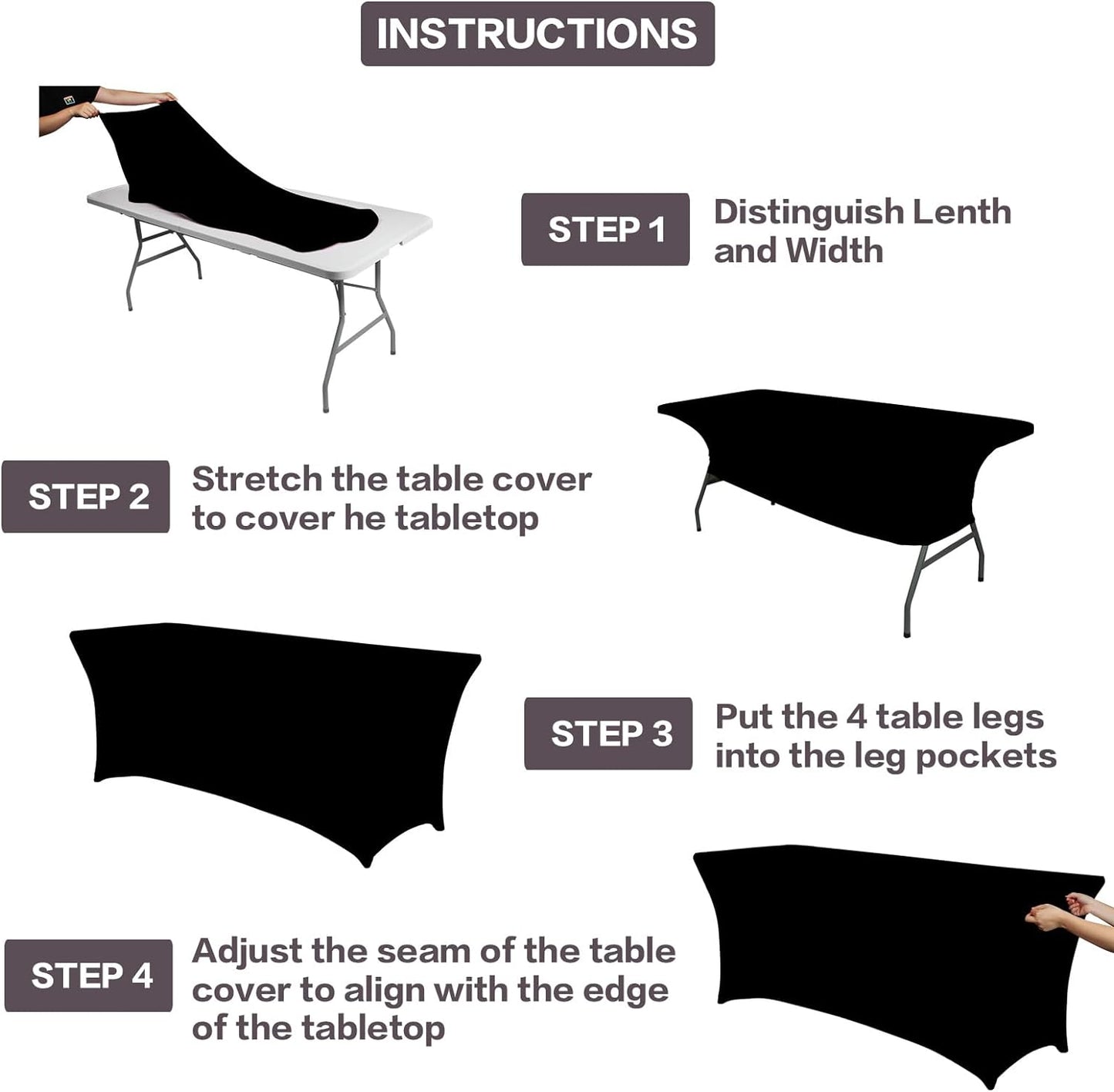 INSTRUCTIONS

STEP 1 Distinguish Lenth and Width

STEP 2 Stretch the table cover to cover he tabletop

STEP 3 Put the 4 table legs into the leg pockets

STEP 4 Adjust the seam of the table cover to align with the edge of the tabletop