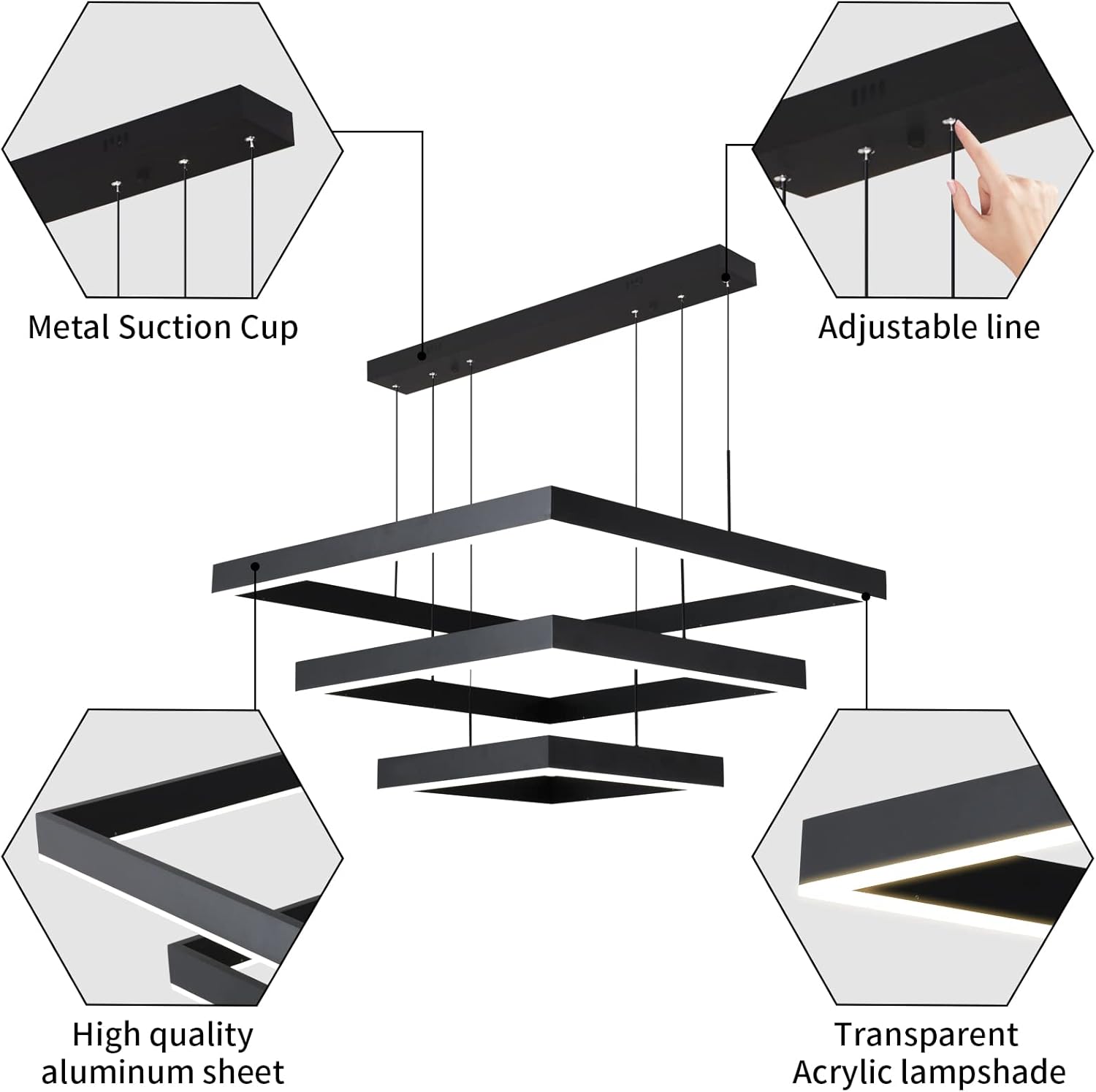 Metal Suction Cup

Adjustable line

High quality aluminum sheet

Transparent Acrylic lampshade