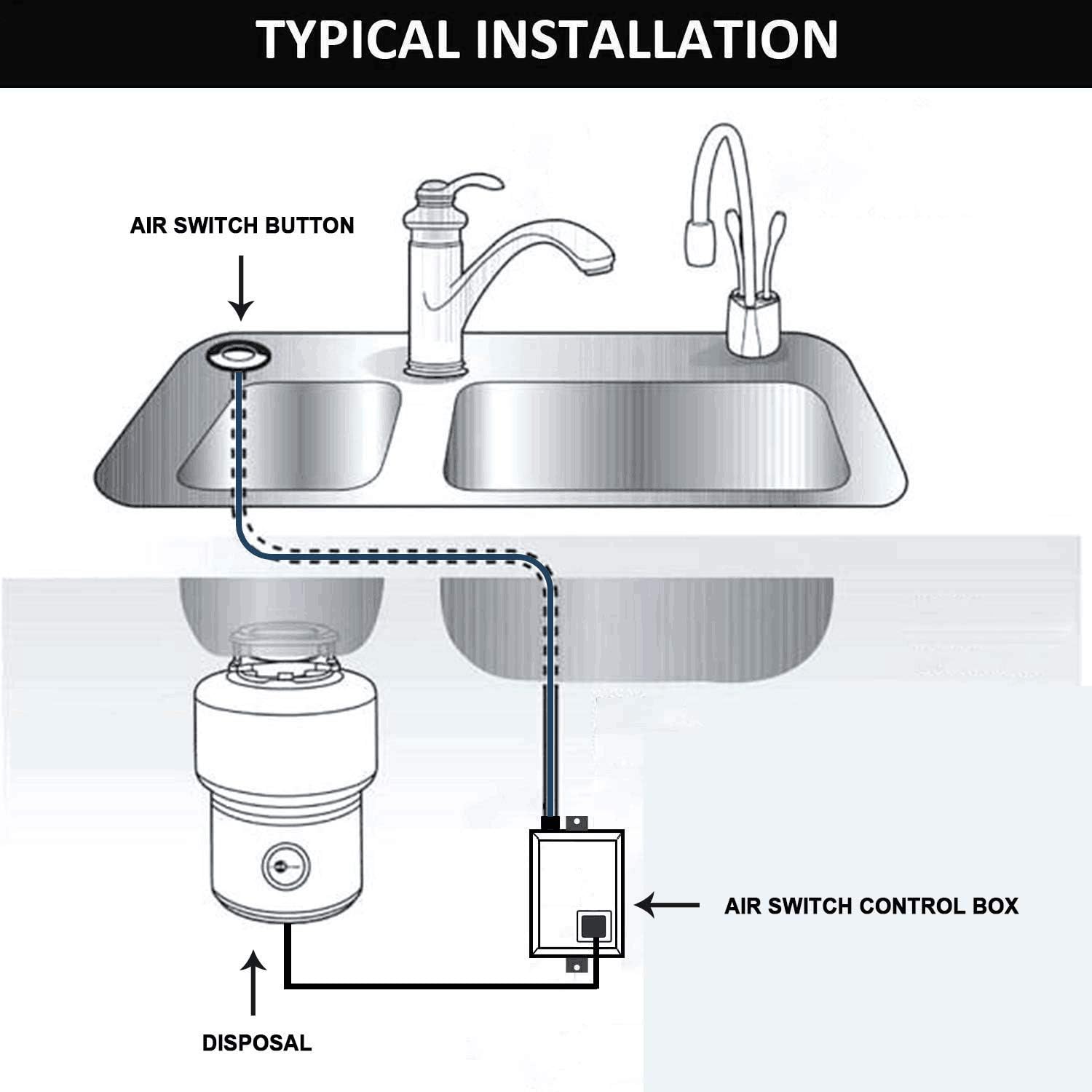 TYPICAL INSTALLATION

AIR SWITCH BUTTON

AIR SWITCH CONTROL BOX

DISPOSAL