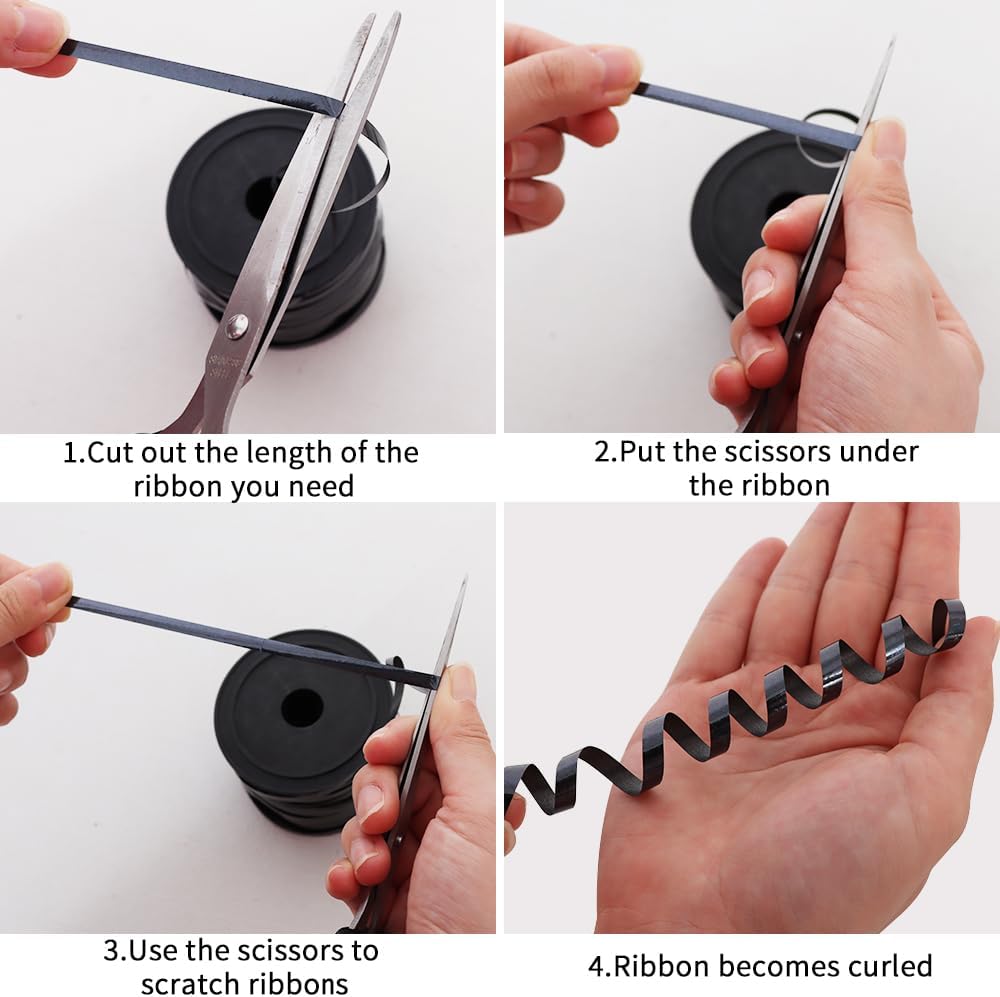 1.Cut out the length of the ribbon you need

2.Put the scissors under the ribbon

3.Use the scissors to scratch ribbons

4.Ribbon becomes curled