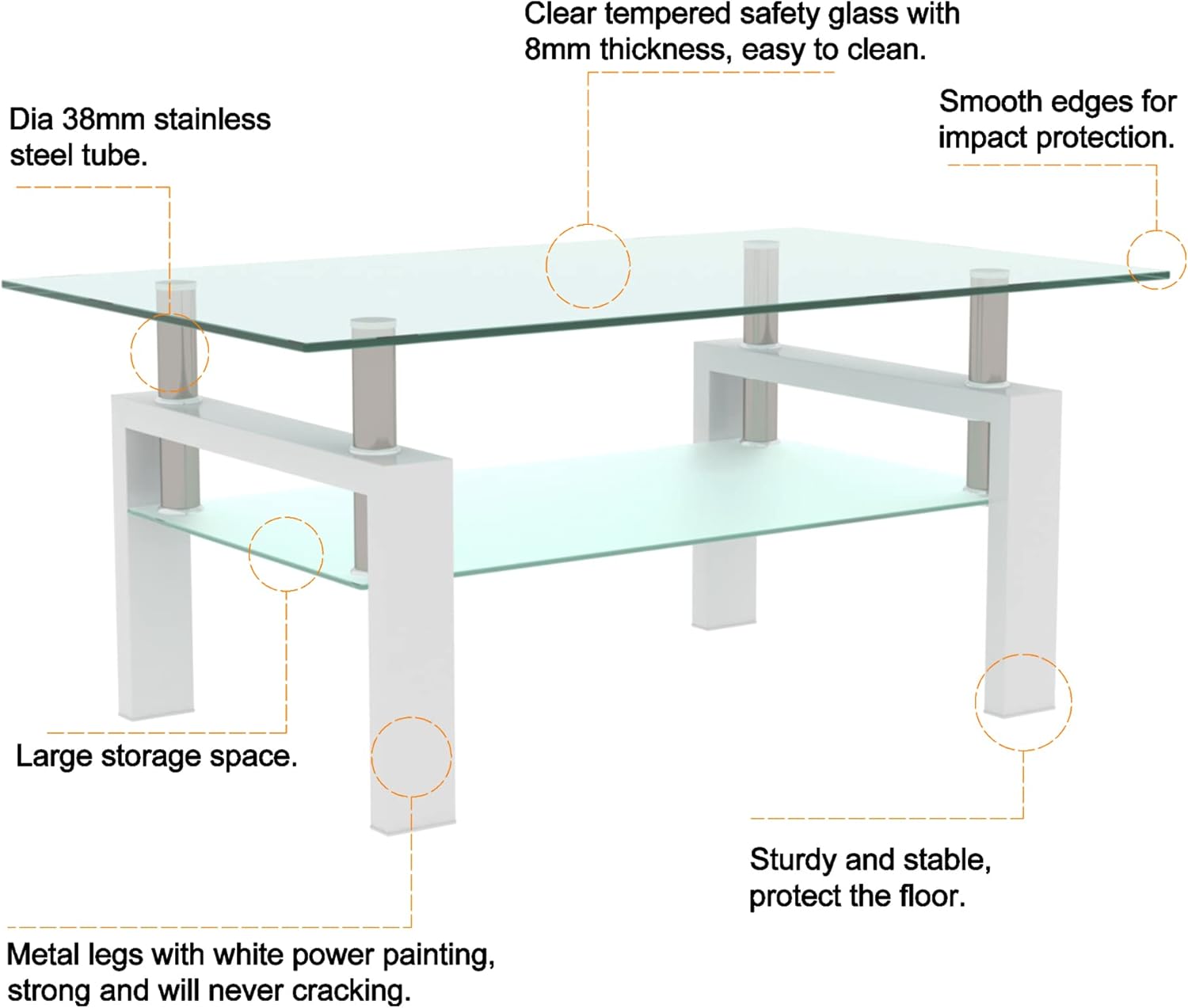 Clear tempered safety glass with 8mm thickness, easy to clean.

Dia 38mm stainless steel tube.

Smooth edges for impact protection.

Large storage space.

Sturdy and stable, protect the floor.

Metal legs with white power painting, strong and will never cracking.