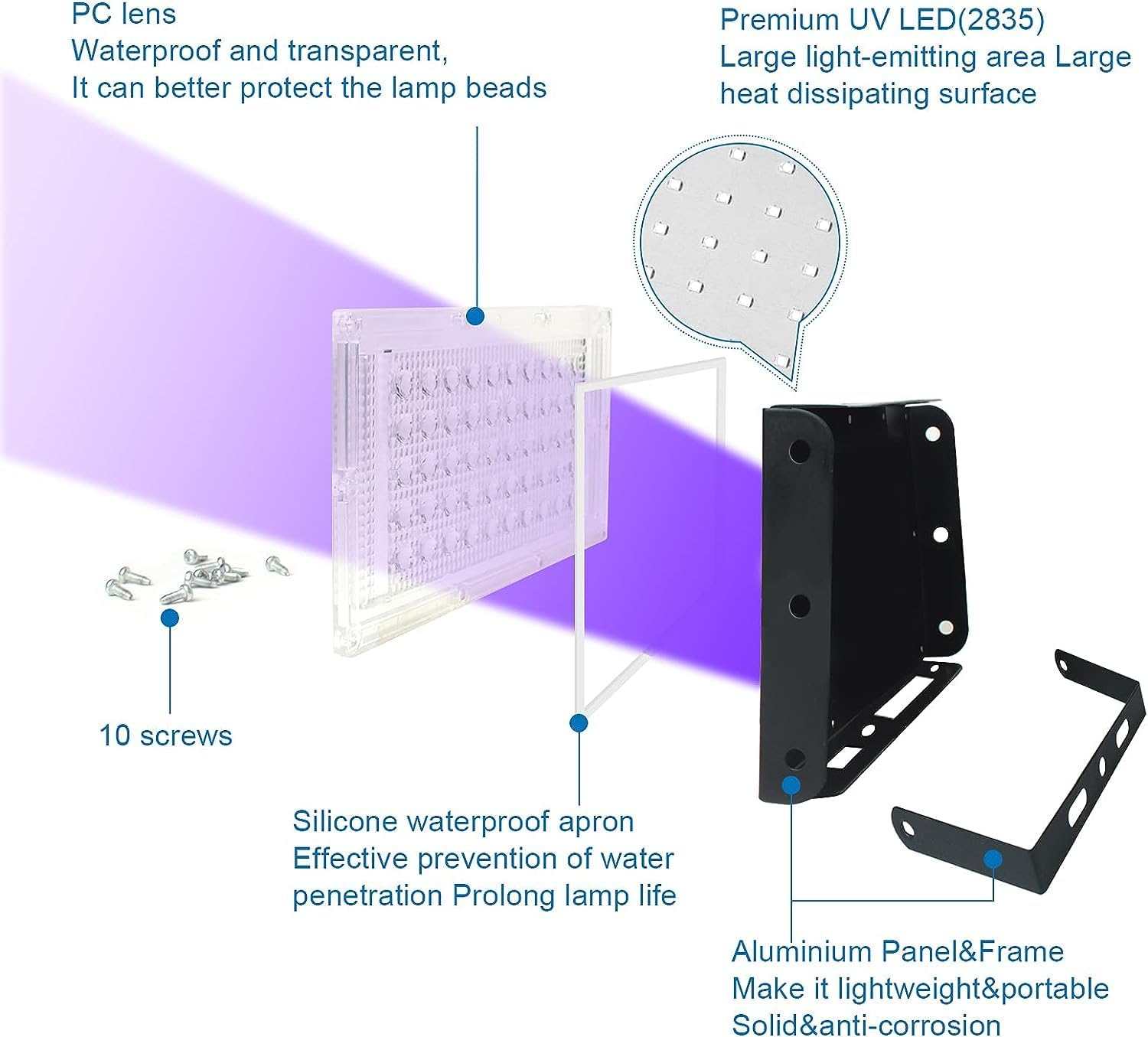 PC lens
Waterproof and transparent,
It can better protect the lamp beads

Premium UV LED(2835)
Large light-emitting area Large heat dissipating surface

10 screws

Silicone waterproof apron
Effective prevention of water penetration Prolong lamp life

Aluminium Panel&Frame
Make it lightweight&portable
Solid&anti-corrosion