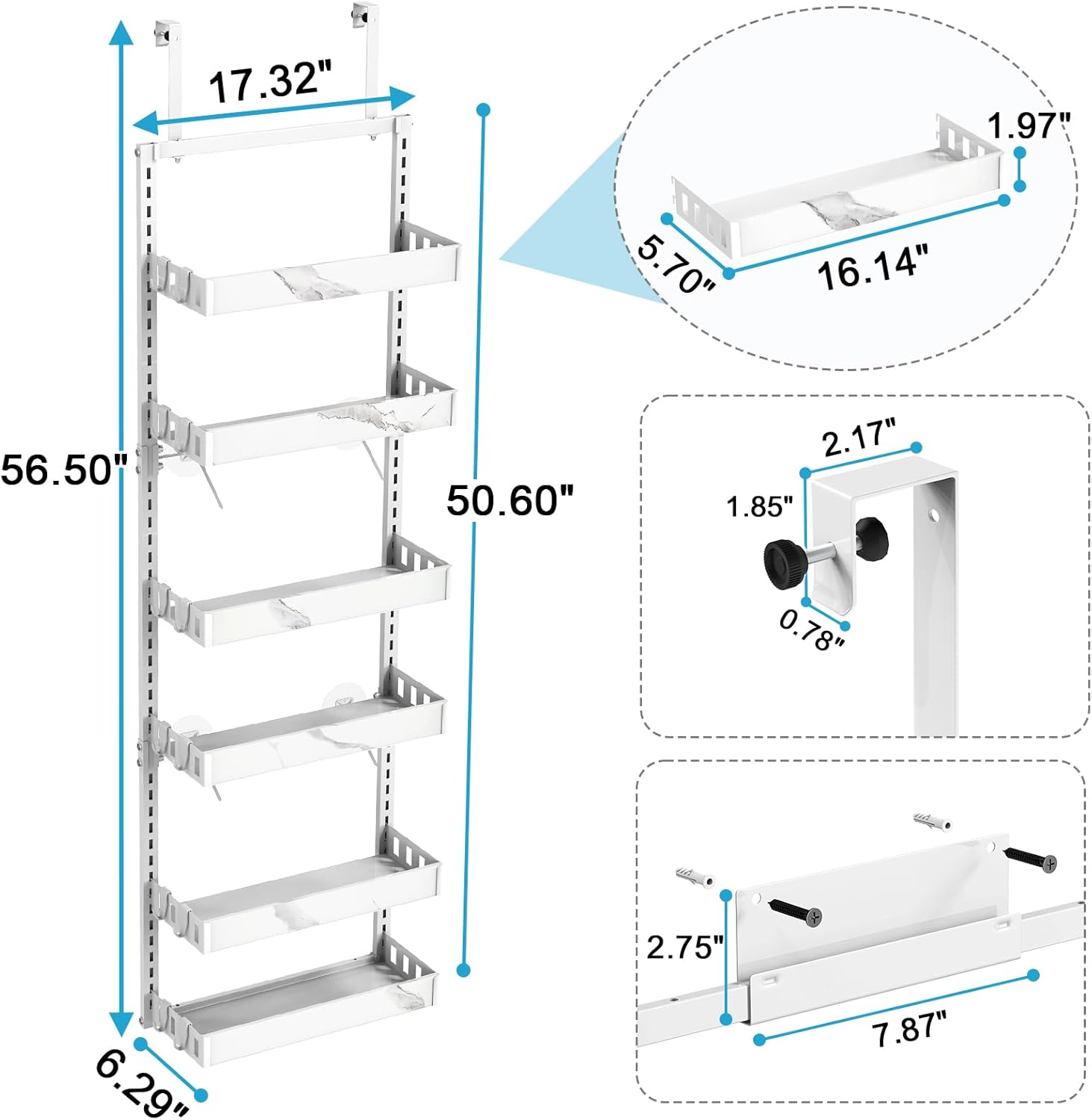 17.32"

56.50"

50.60"

6.29"

1.97"

5.70"

16.14"

2.17"

1.85"

0.78"

2.75"

7.87"