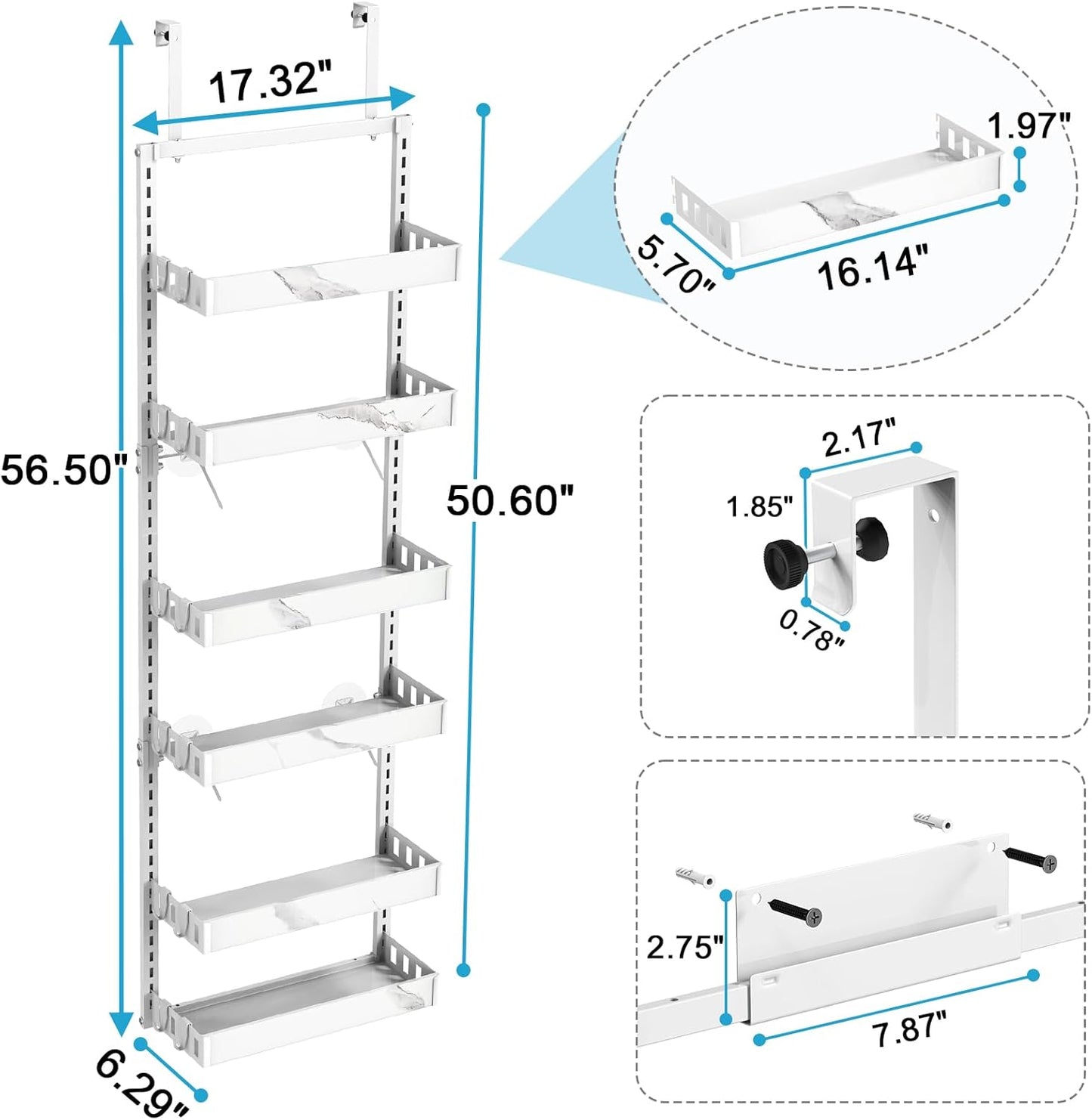 17.32"

56.50"

50.60"

6.29"

1.97"

5.70"

16.14"

2.17"

1.85"

0.78"

2.75"

7.87"