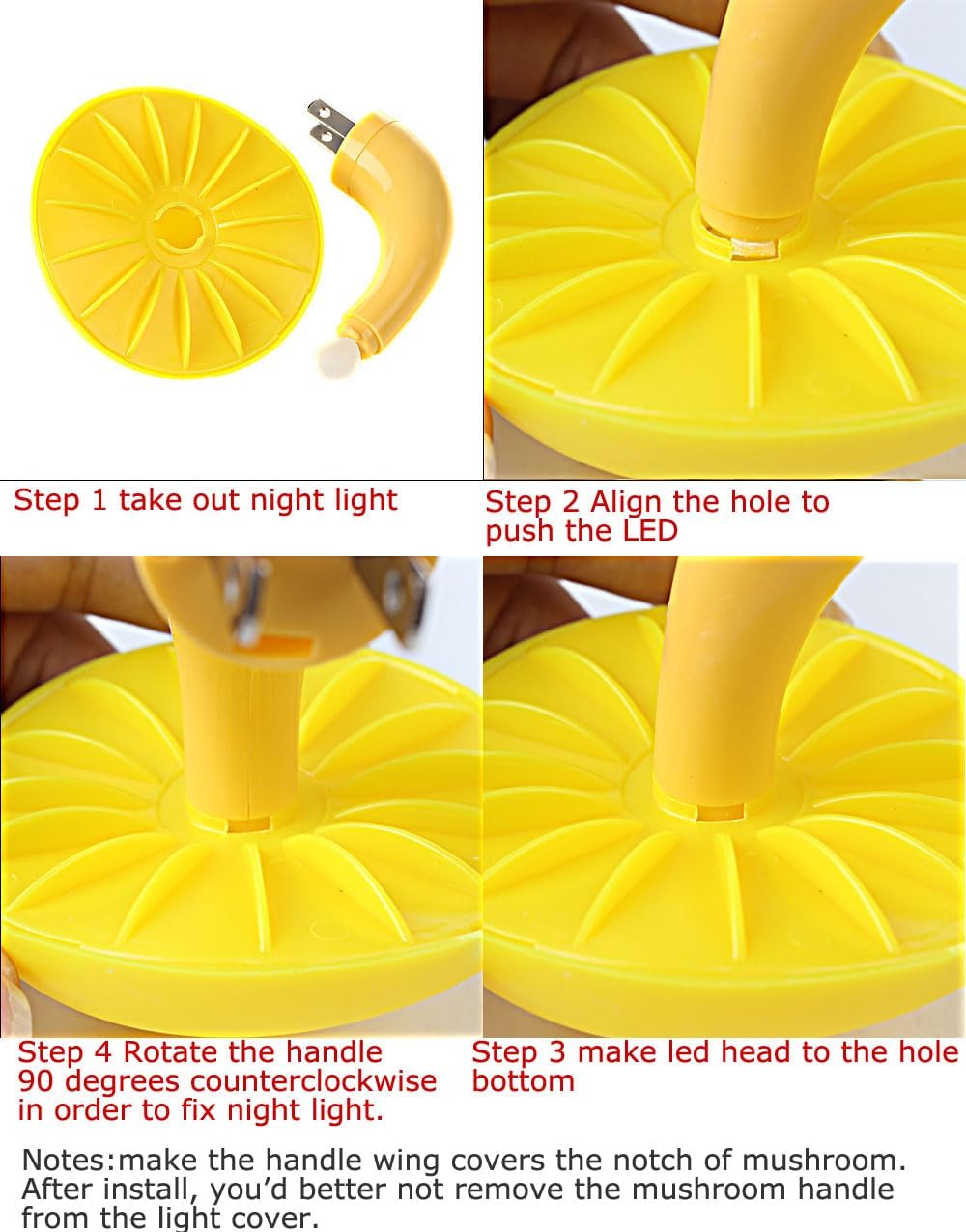 Step 1 take out night light

Step 2 Align the hole to push the LED

Step 4 Rotate the handle 90 degrees counterclockwise in order to fix night light.

Step 3 make led head to the hole bottom

Notes:make the handle wing covers the notch of mushroom. After install, you'd better not remove the mushroom handle from the light cover.