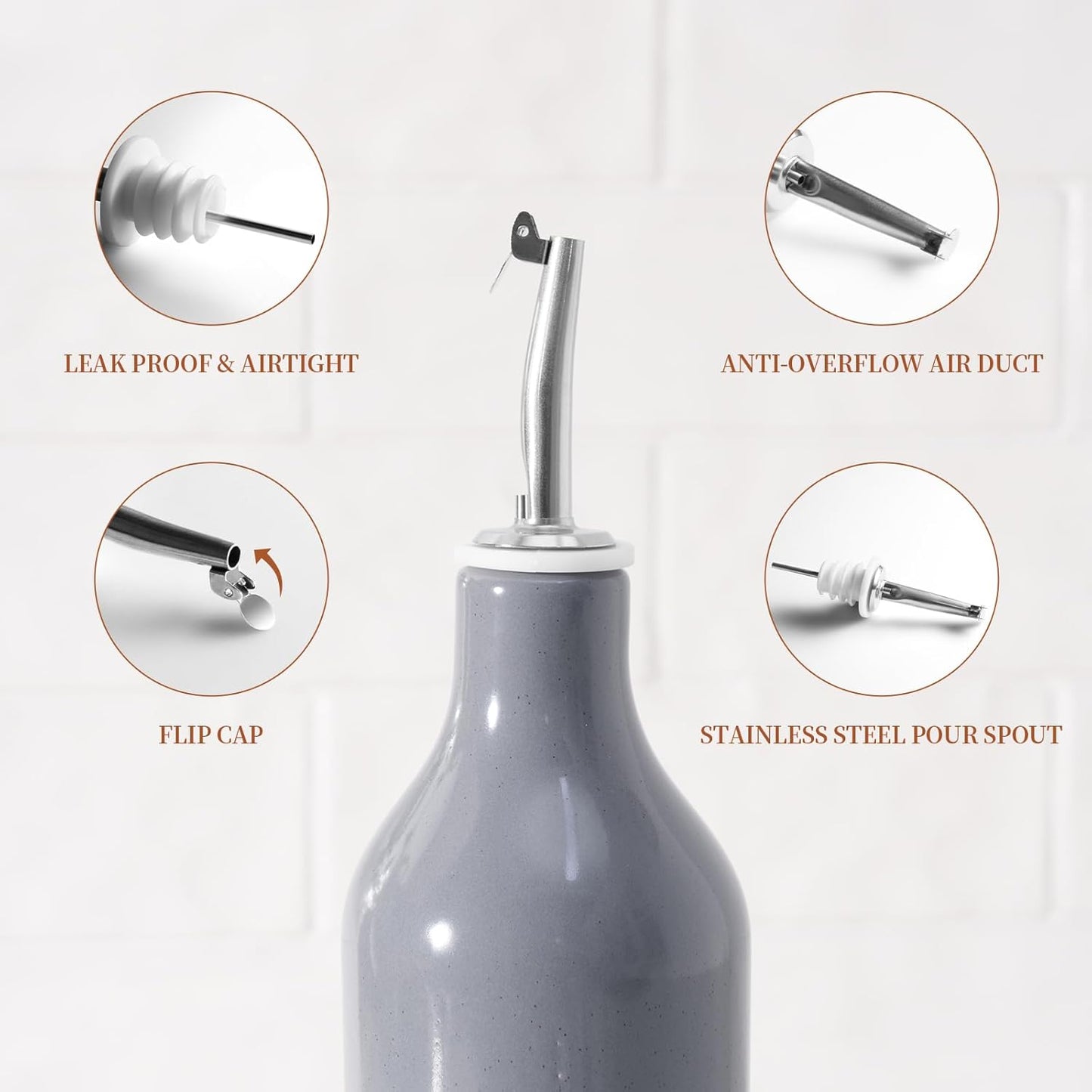 LEAK PROOF & AIRTIGHT

ANTI-OVERFLOW AIR DUCT

FLIP CAP

STAINLESS STEEL POUR SPOUT