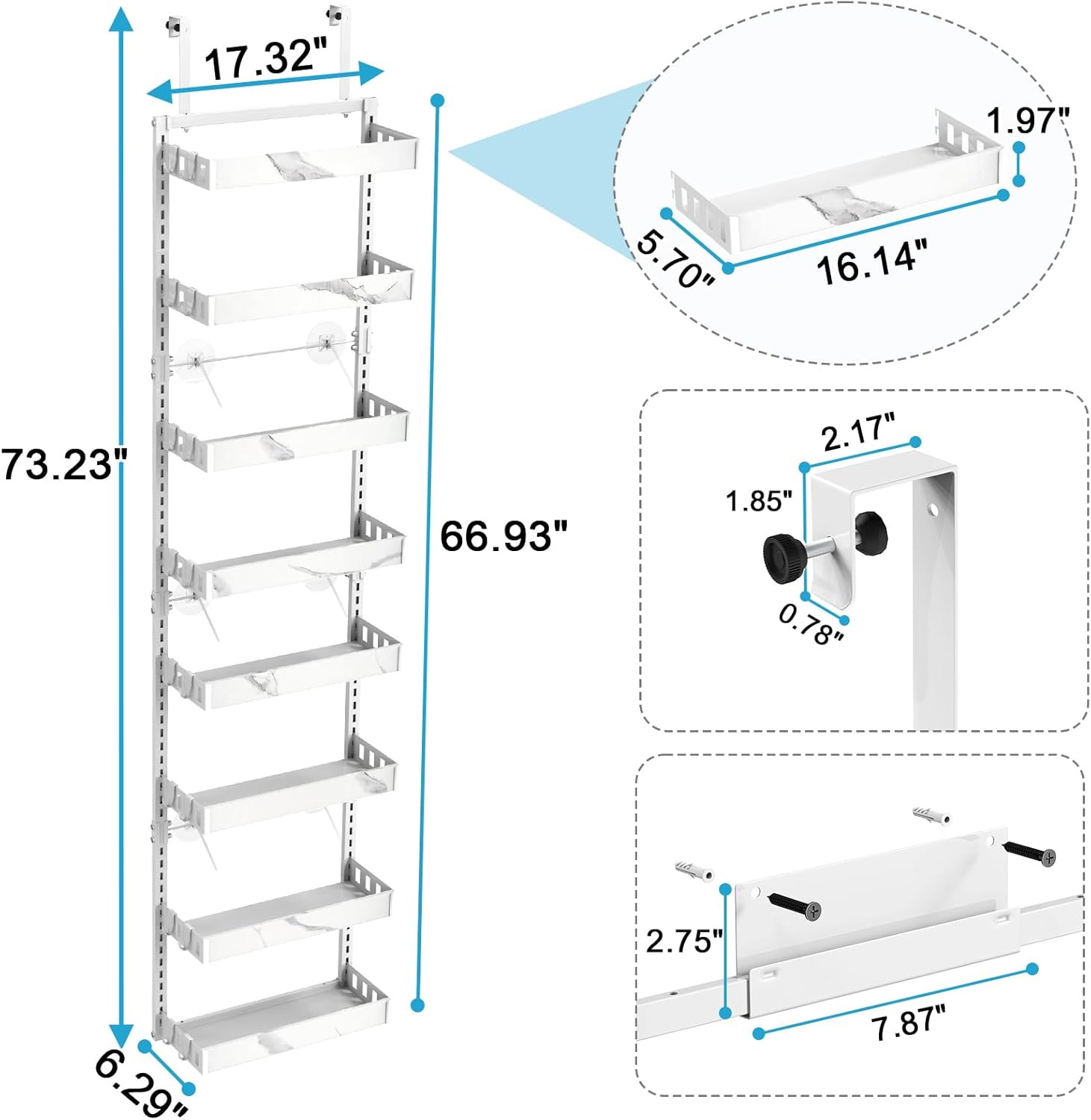 17.32"

73.23"

66.93"

6.29"

1.97"

5.70"

16.14"

2.17"

1.85"

0.78"

2.75"

7.87"