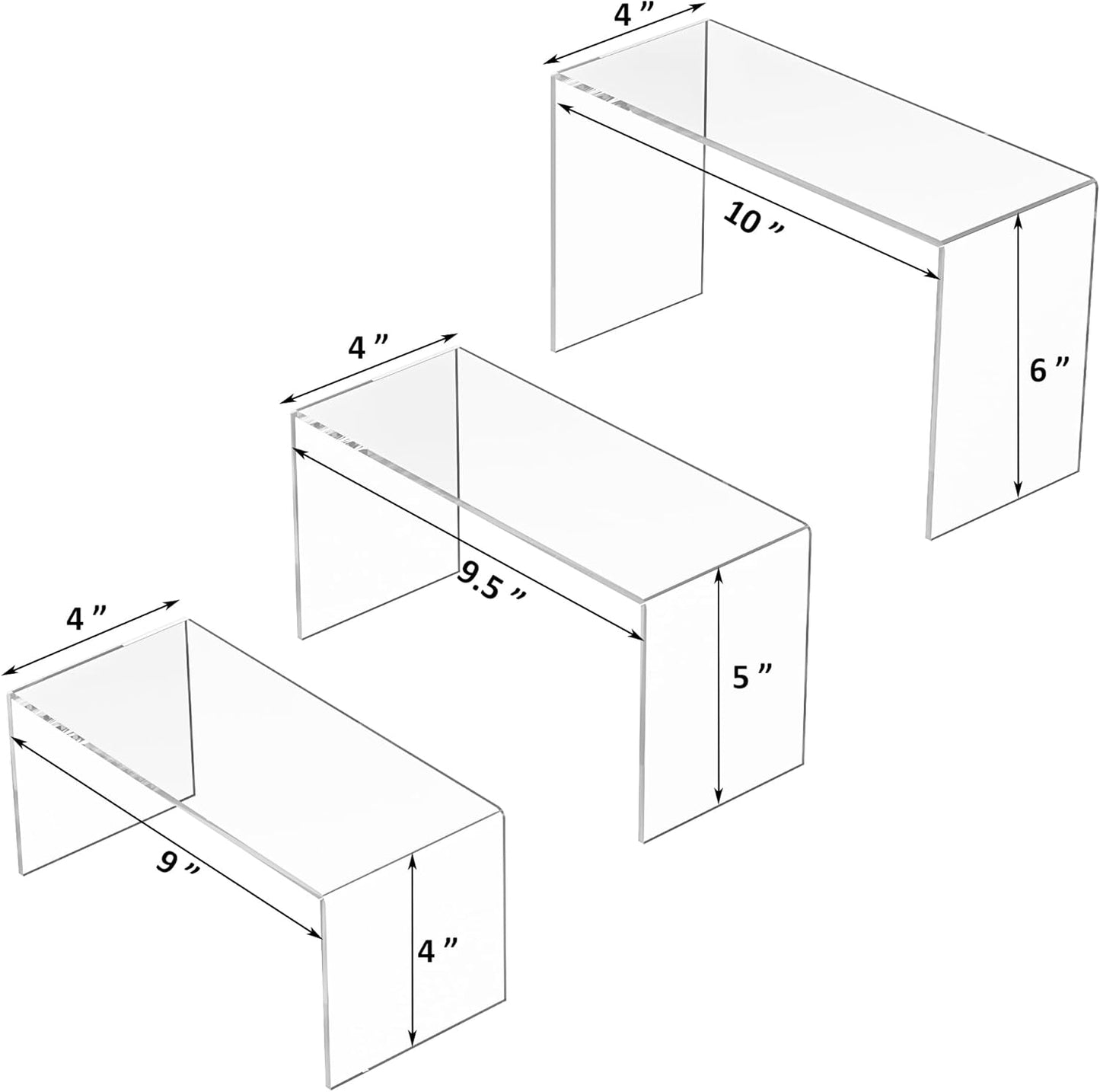 4 ”
10 ”
6 ”
4 ”
9.5 ”
5 ”
4 ”
9 ”
4 ”