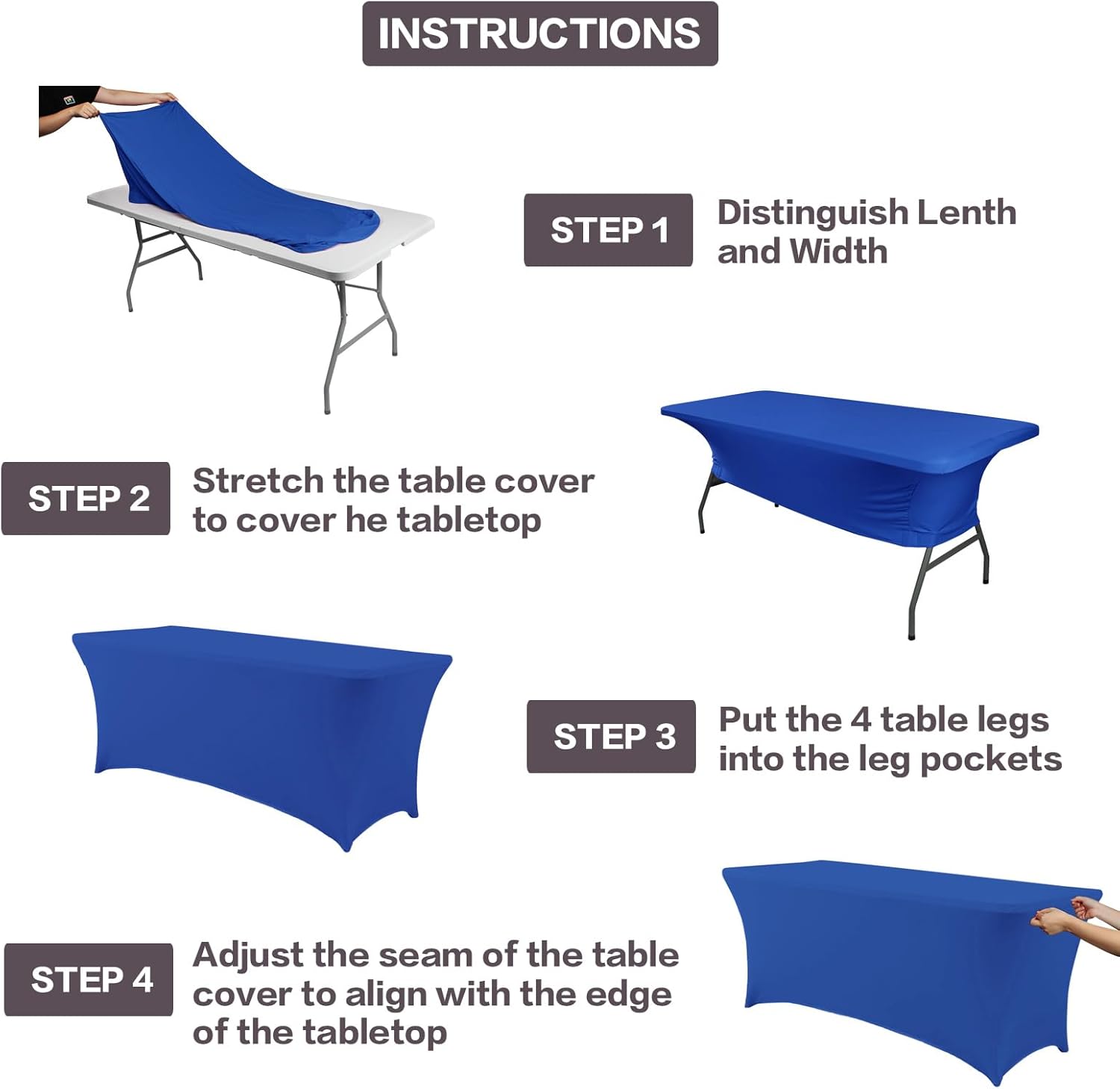 INSTRUCTIONS

STEP 1

Distinguish Lenth and Width

STEP 2

Stretch the table cover to cover he tabletop

STEP 3

Put the 4 table legs into the leg pockets

STEP 4

Adjust the seam of the table cover to align with the edge of the tabletop