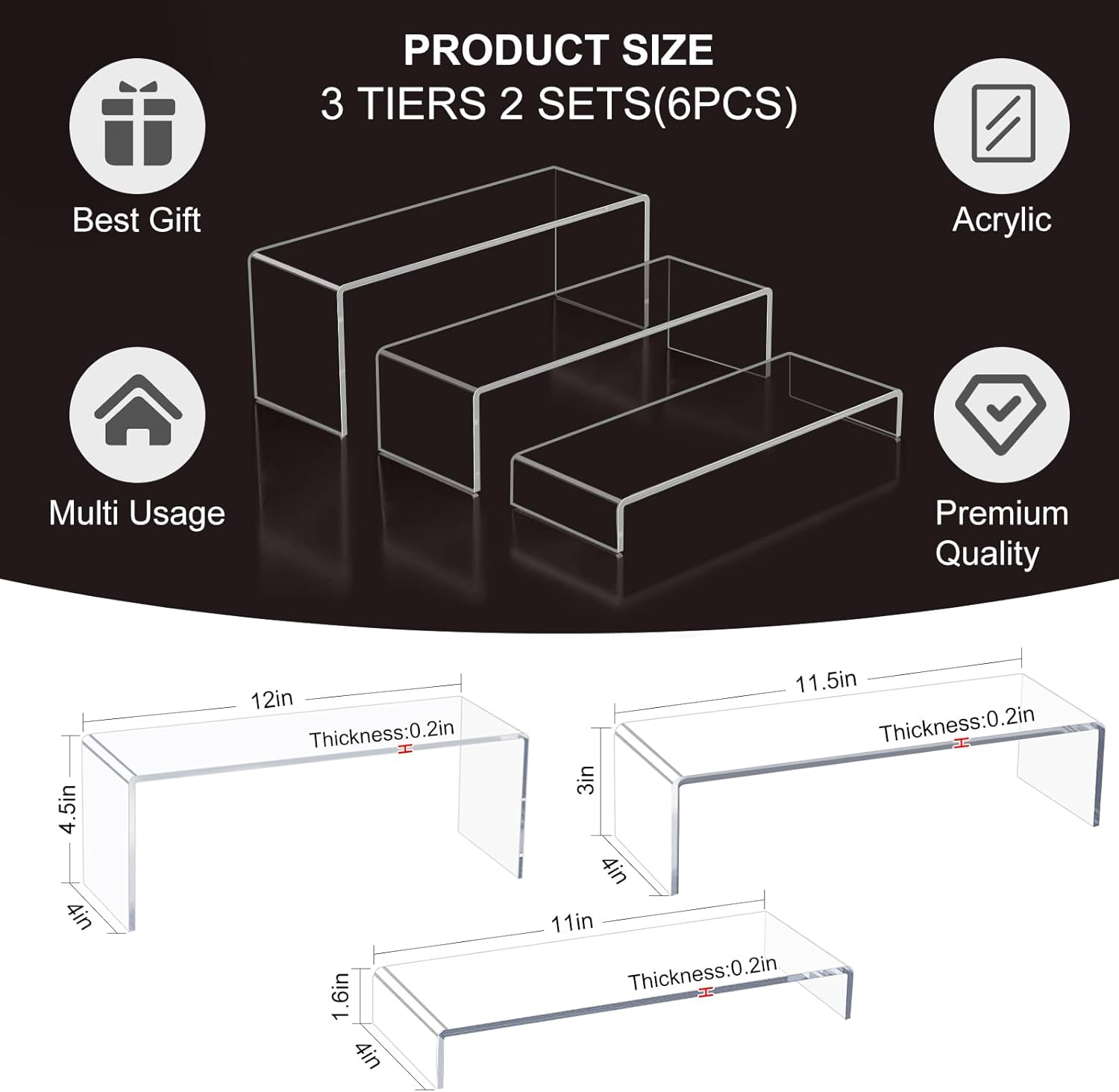 PRODUCT SIZE
3 TIERS 2 SETS(6PCS)

Best Gift

Acrylic

Multi Usage

Premium Quality

12in
Thickness:0.2in
4.5in
4in

11.5in
Thickness:0.2in
3in
4in

11in
Thickness:0.2in
1.6in
4in