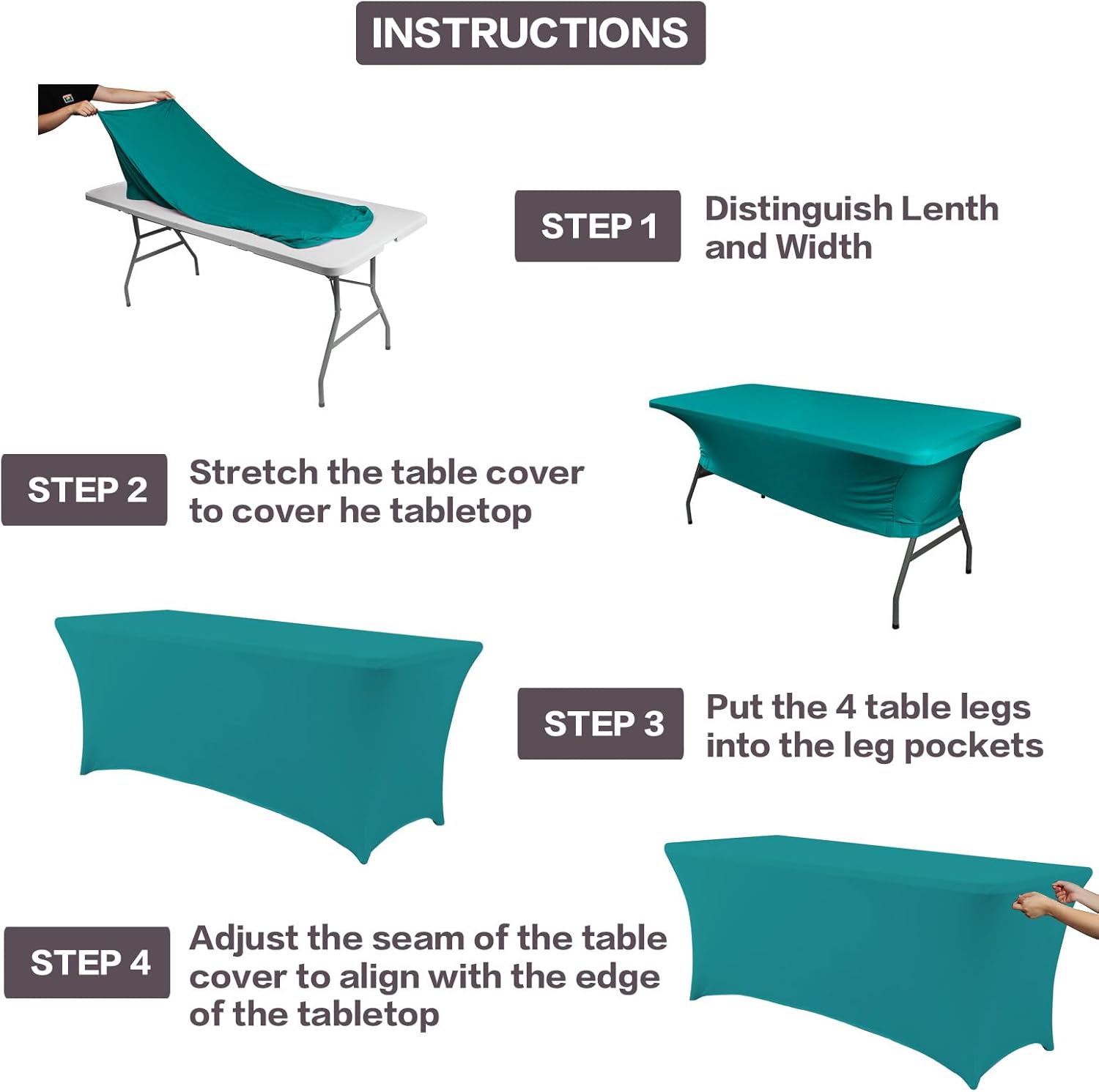 INSTRUCTIONS

STEP 1
Distinguish Lenth and Width

STEP 2
Stretch the table cover to cover he tabletop

STEP 3
Put the 4 table legs into the leg pockets

STEP 4
Adjust the seam of the table cover to align with the edge of the tabletop