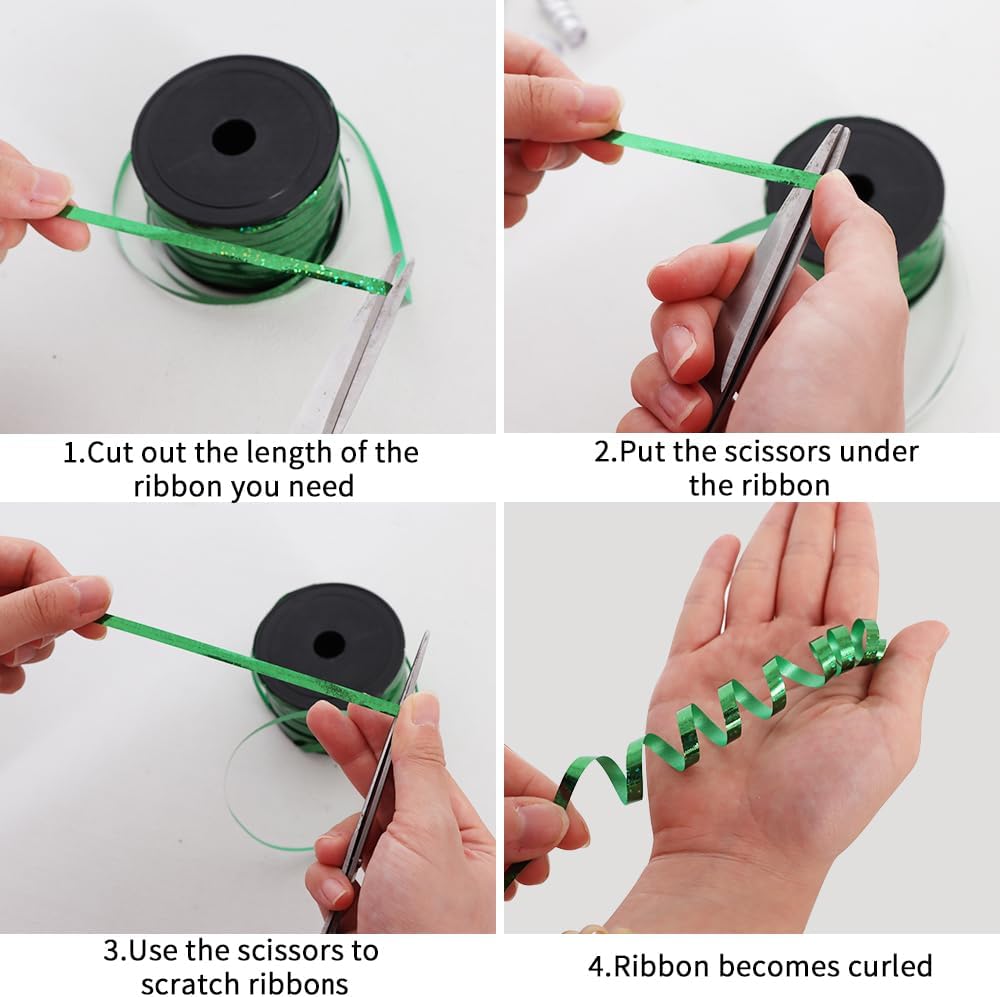 1.Cut out the length of the ribbon you need

2.Put the scissors under the ribbon

3.Use the scissors to scratch ribbons

4.Ribbon becomes curled