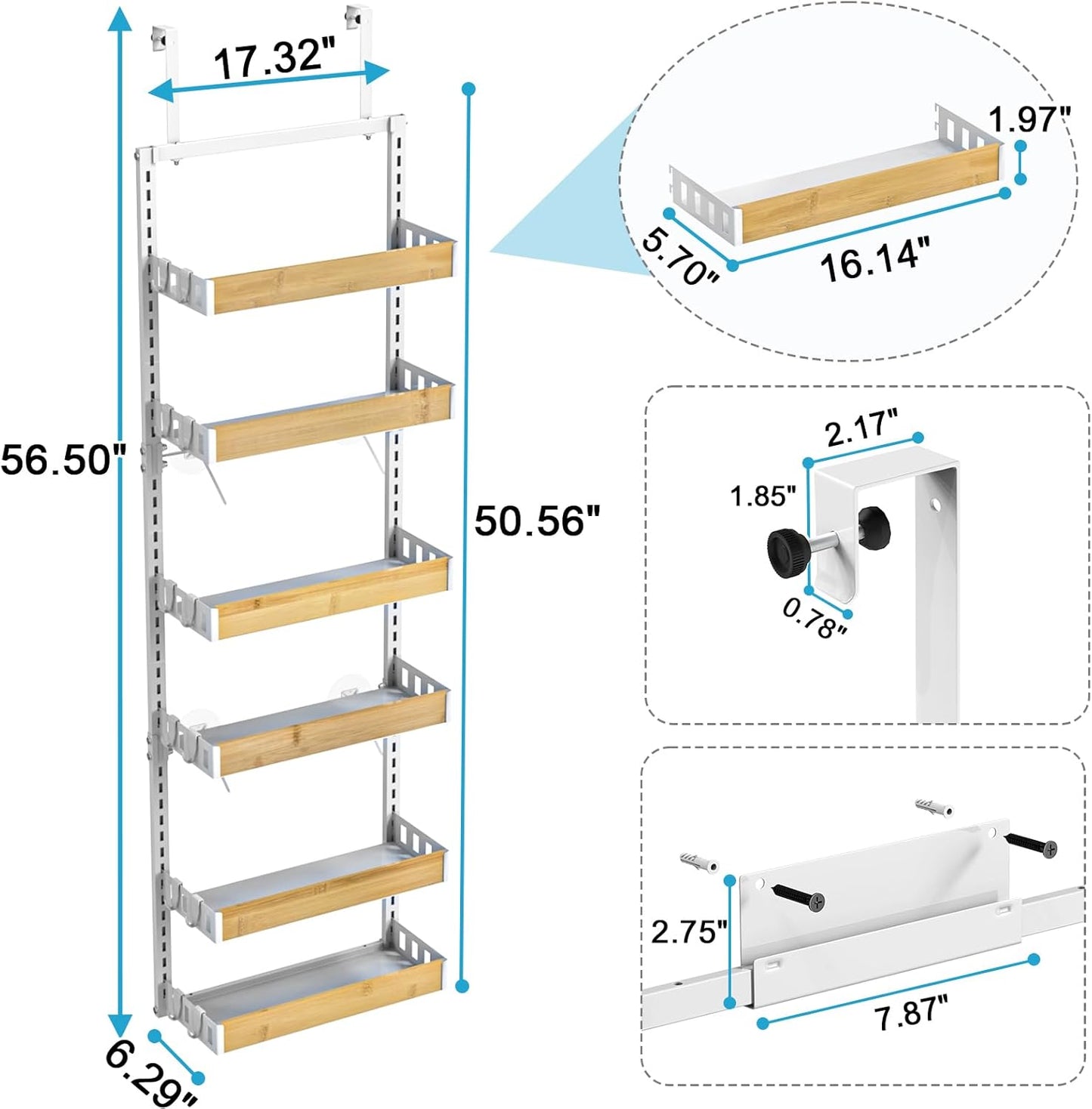 17.32"

56.50"

50.56"

6.29"

1.97"

5.70"

16.14"

2.17"

1.85"

0.78"

2.75"

7.87"