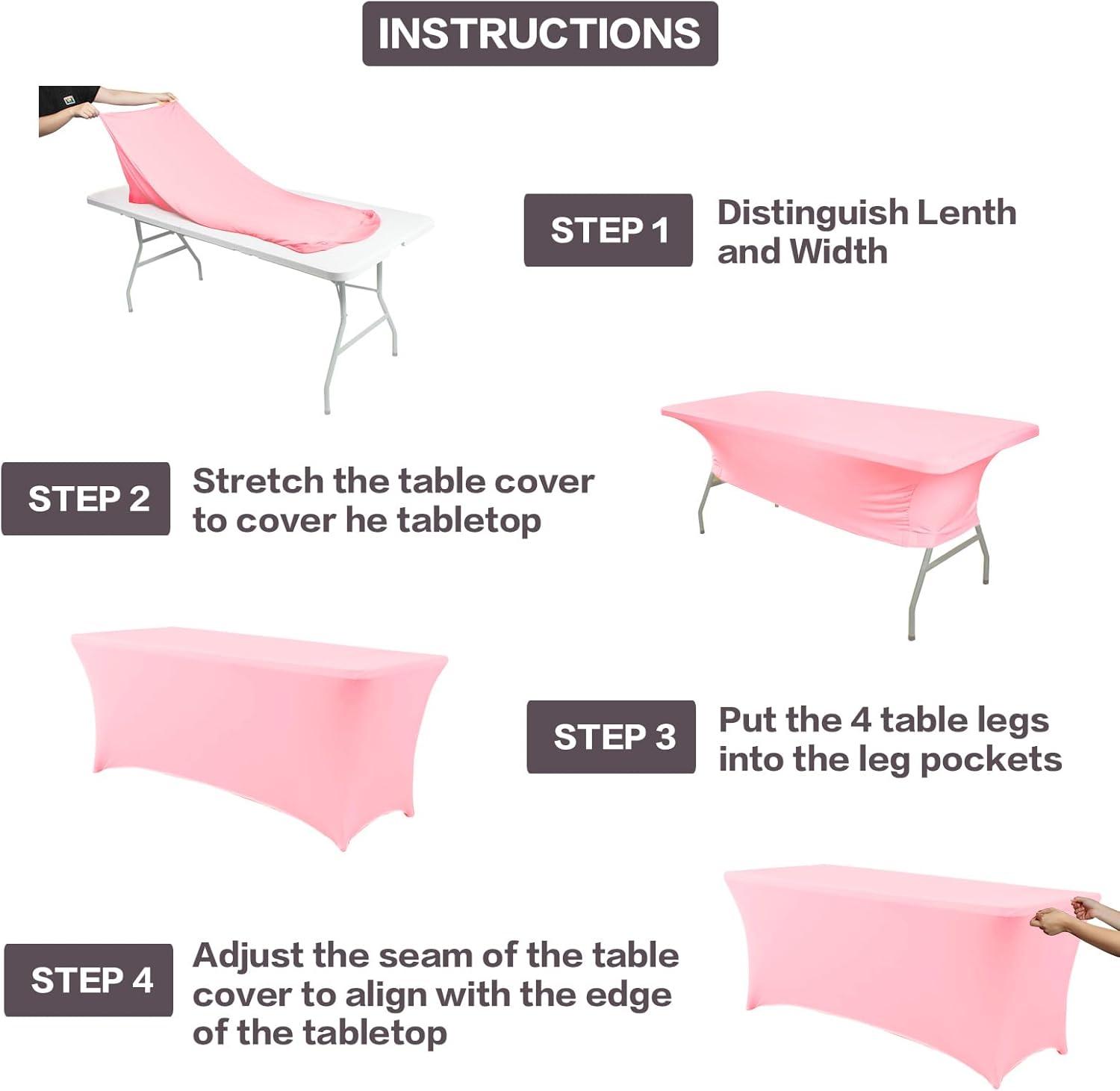 INSTRUCTIONS

STEP 1 Distinguish Lenth and Width

STEP 2 Stretch the table cover to cover he tabletop

STEP 3 Put the 4 table legs into the leg pockets

STEP 4 Adjust the seam of the table cover to align with the edge of the tabletop