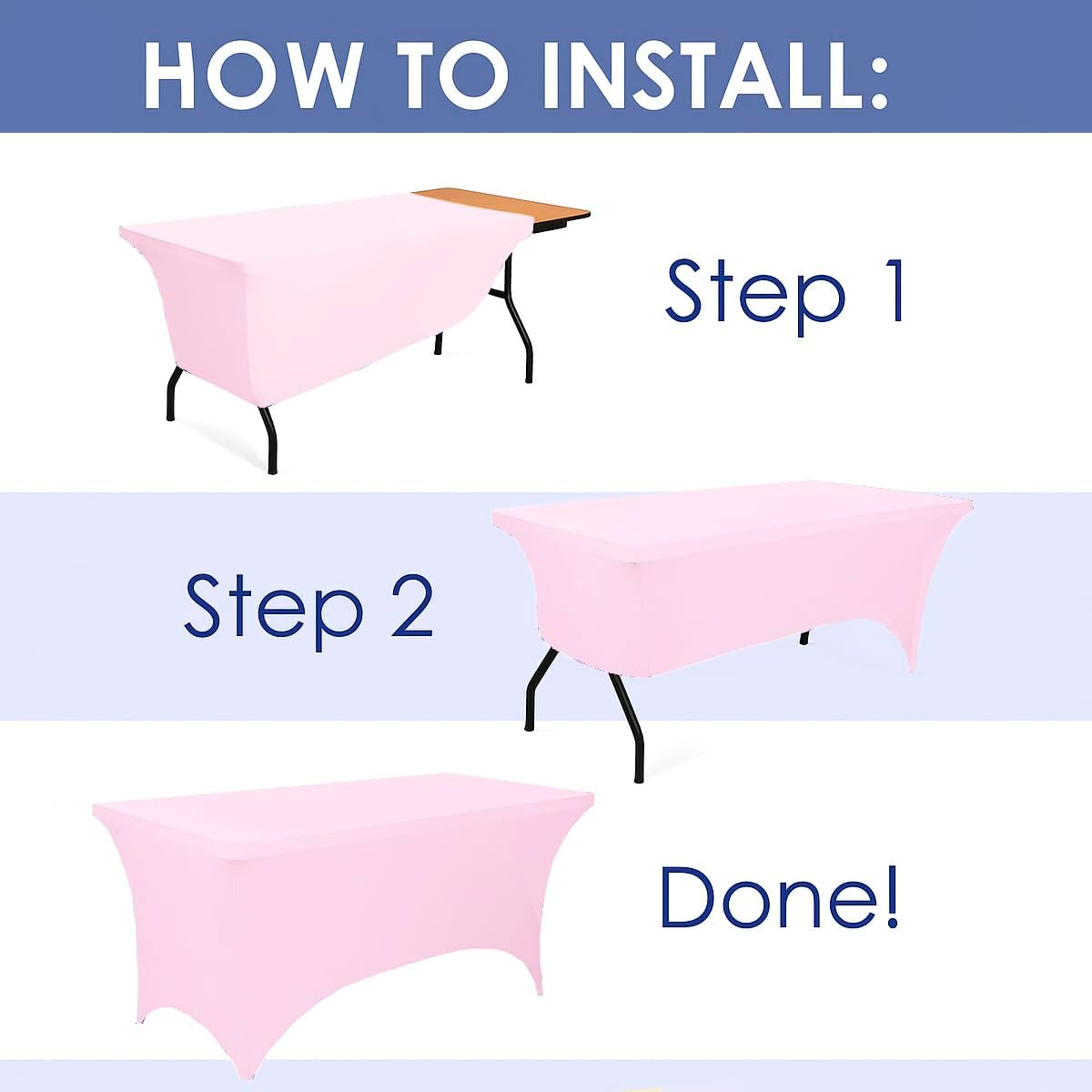 HOW TO INSTALL:

Step 1

Step 2

Done!