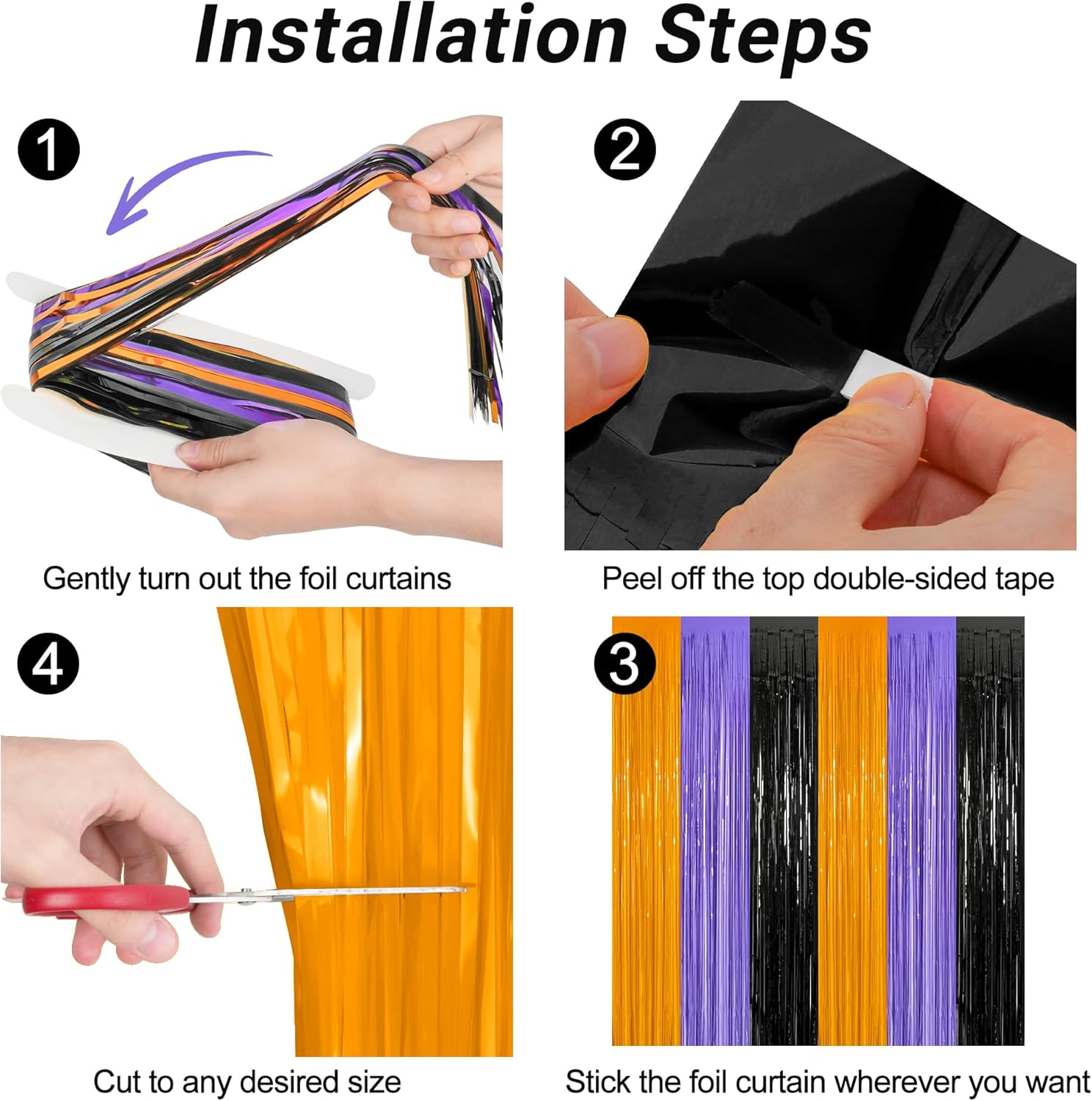 Installation Steps

1

Gently turn out the foil curtains

2

Peel off the top double-sided tape

4

Cut to any desired size

3

Stick the foil curtain wherever you want