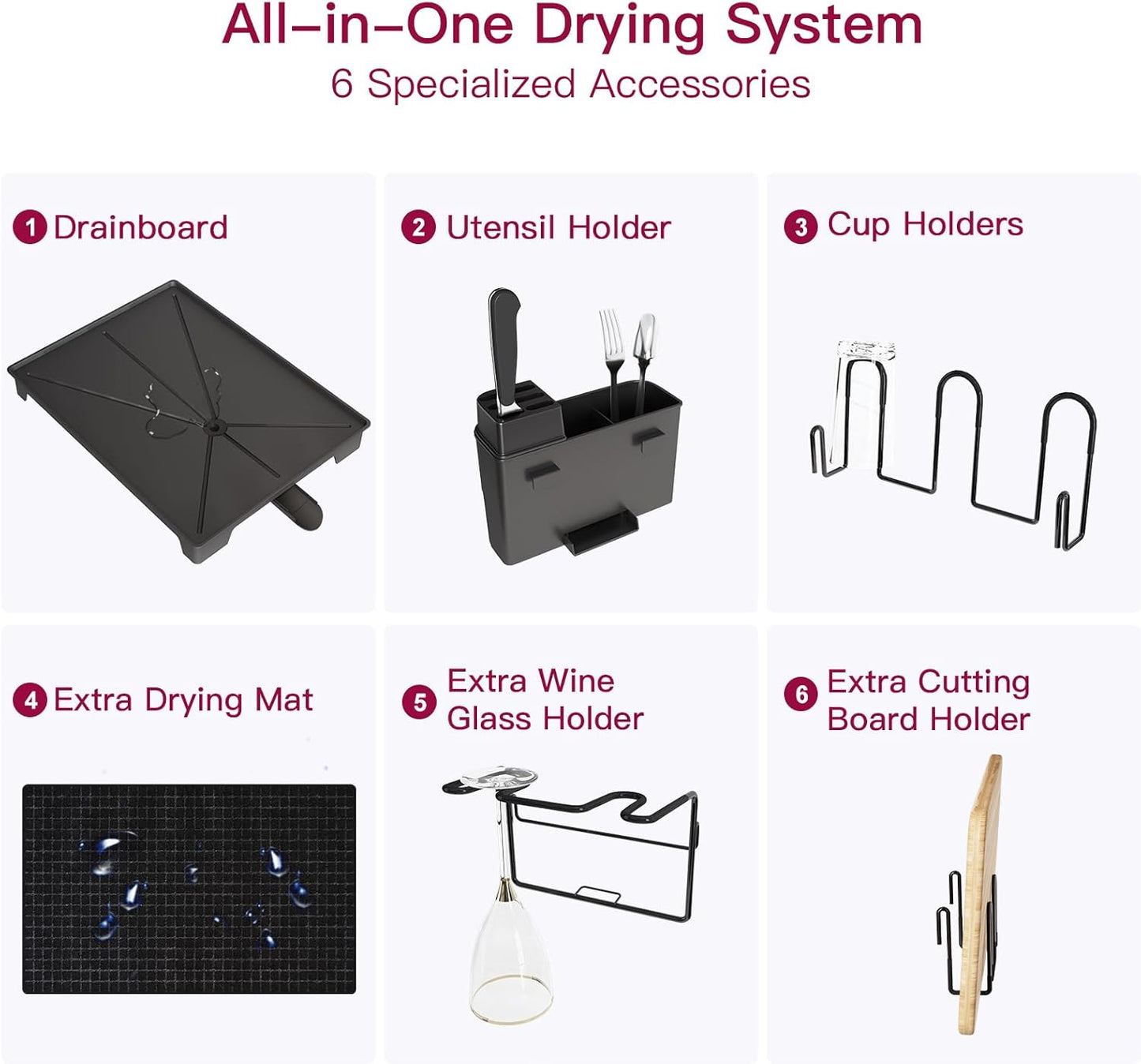 All–in–One Drying System
6 Specialized Accessories

1 Drainboard

2 Utensil Holder

3 Cup Holders

4 Extra Drying Mat

5 Extra Wine Glass Holder

6 Extra Cutting Board Holder